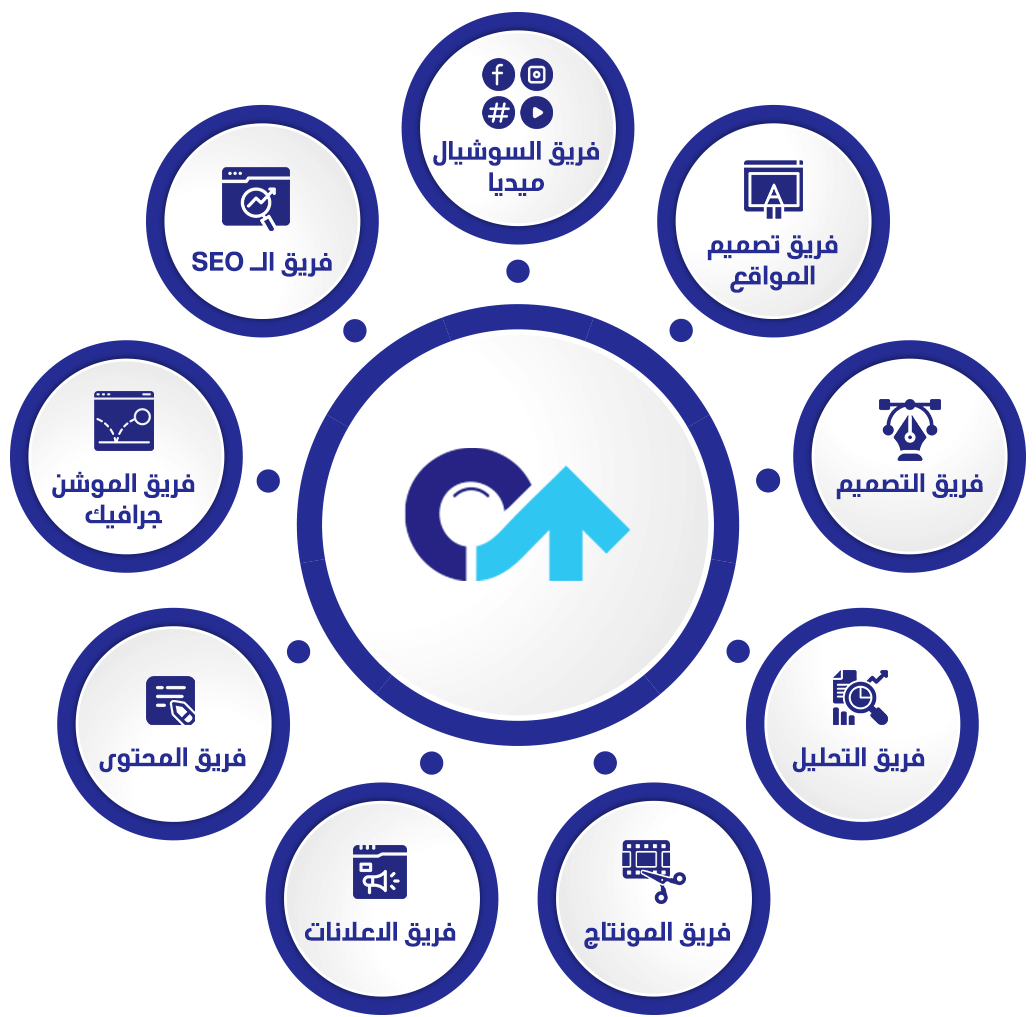 فريق السوشيال ميديا

فريق تصميم المواقع

فريق التصميم

فريق التحليل

فريق المونتاج

فريق الاعلانات

فريق المحتوى

فريق الموشن جرافيك

فريق الـ SEO